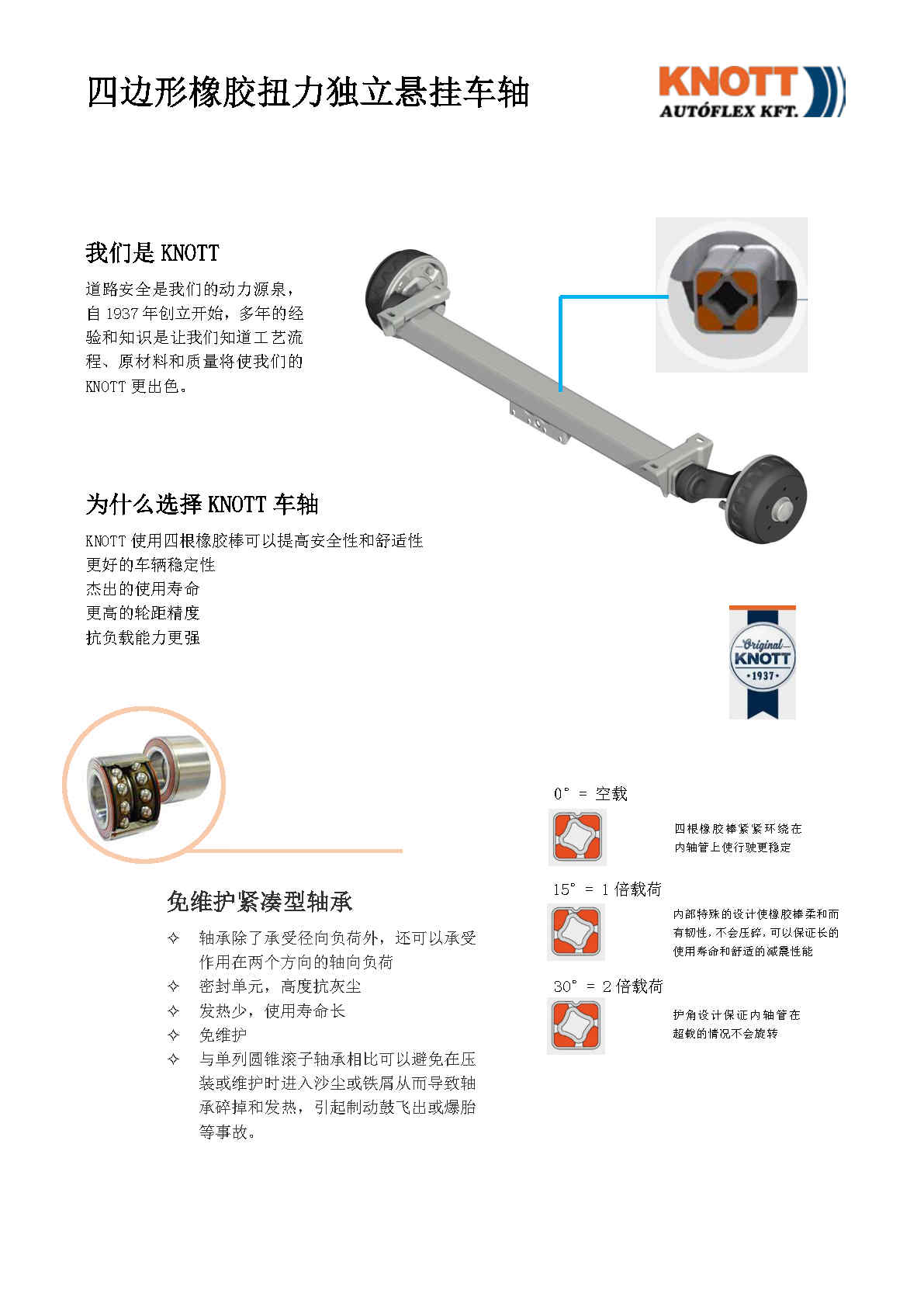 四边形橡胶扭力独立悬挂车轴

KNOTT
AUTÓFLEX KFT.

我们是 KNOTT

道路安全是我们的动力源泉，自 1937 年创立开始，多年的经验和知识是让我们知道工艺流程、原材料和质量将使我们的 KNOTT 更出色。

为什么选择 KNOTT 车轴

KNOTT 使用四根橡胶棒可以提高安全性和舒适性
更好的车辆稳定性
杰出的使用寿命
更高的轮距精度
抗负载能力更强

Original
KNOTT
·1937·

免维护紧凑型轴承

✧ 轴承除了承受径向负荷外，还可以承受作用在两个方向的轴向负荷
✧ 密封单元，高度抗灰尘
✧ 发热少，使用寿命长
✧ 免维护
✧ 与单列圆锥滚子轴承相比可以避免在压装或维护时进入沙尘或铁屑从而导致轴承碎掉和发热，引起制动鼓飞出或爆胎等事故。

0° = 空载
四根橡胶棒紧紧环绕在内轴管上使行驶更稳定

15° = 1 倍载荷
内部特殊的设计使橡胶棒柔和而有韧性，不会压碎，可以保证长的使用寿命和舒适的减震性能

30° = 2 倍载荷
护角设计保证内轴管在超载的情况不会旋转